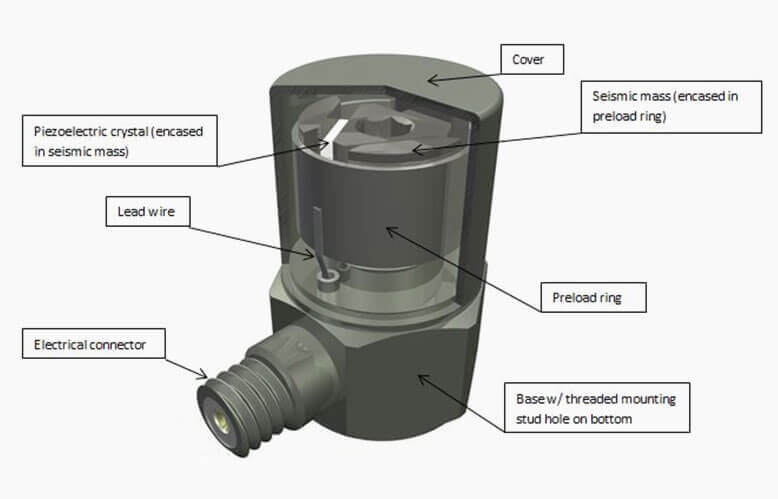 Cover

Seismic mass (encased in preload ring)

Piezoelectric crystal (encased in seismic mass)

Lead wire

Preload ring

Electrical connector

Base w/ threaded mounting stud hole on bottom